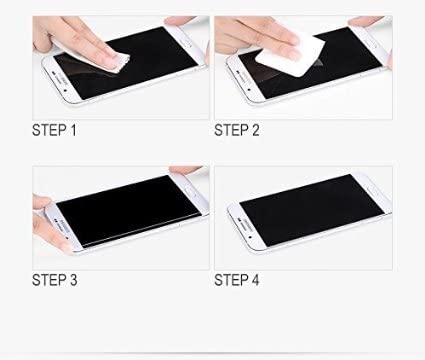 STEP 1

STEP 2

STEP 3

STEP 4